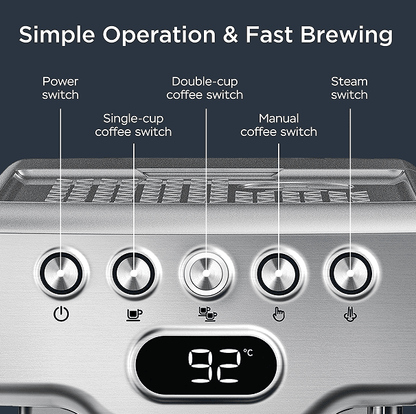 Simple Operation & Fast Brewing

Power switch

Single-cup coffee switch

Double-cup coffee switch

Manual coffee switch

Steam switch

92 °C